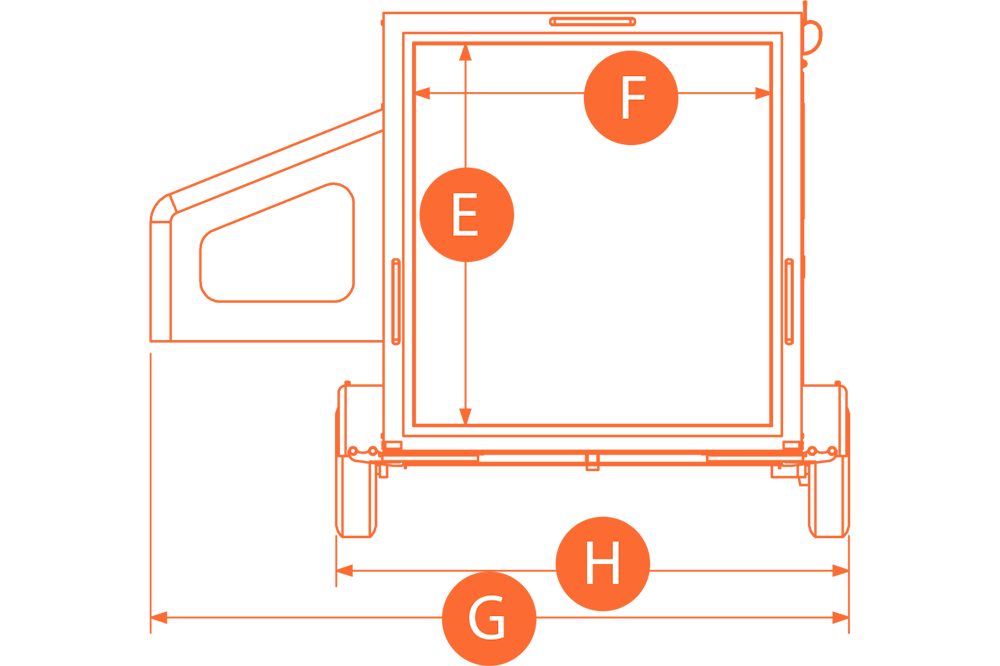 F
E
H
G